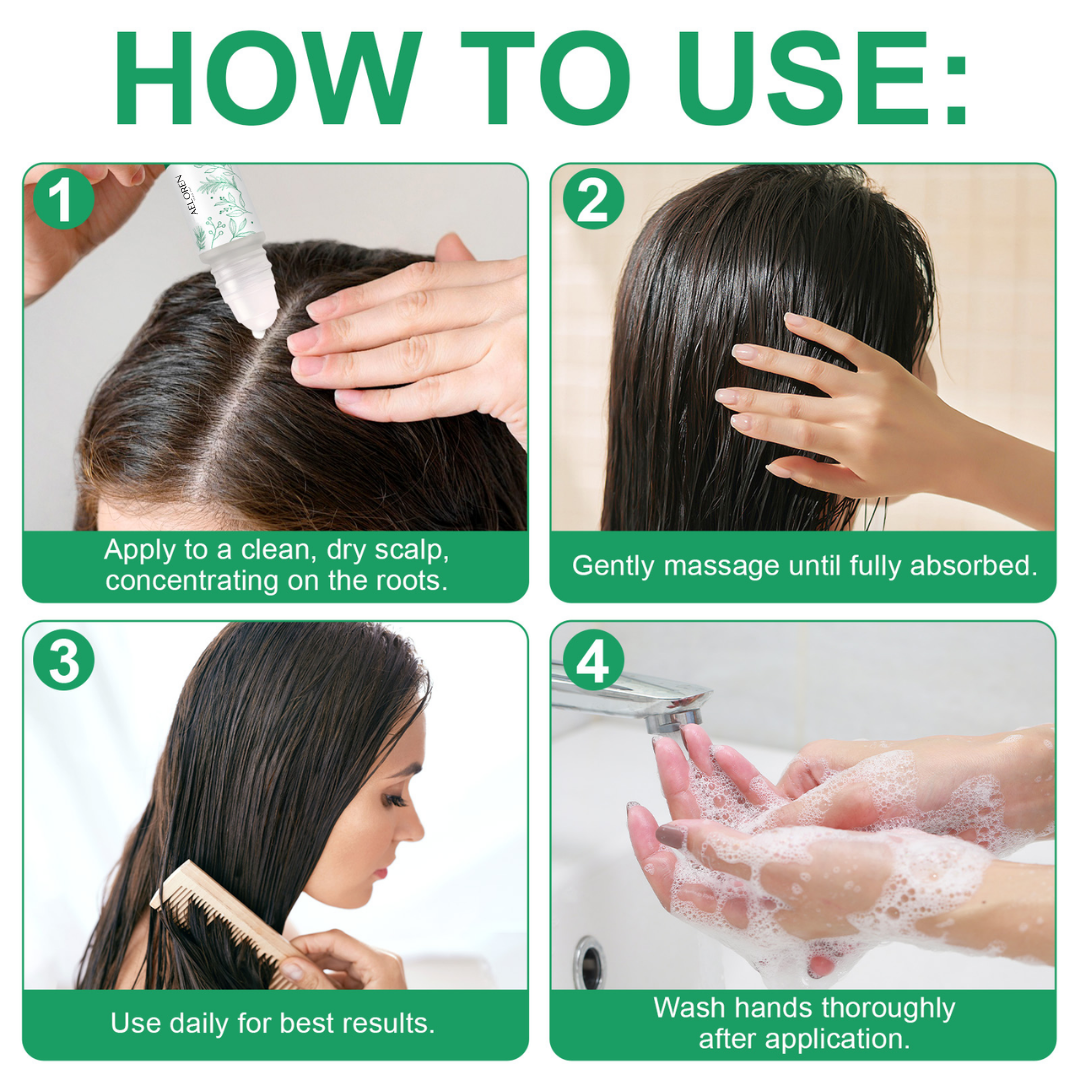 HOW TO USE:

1

AELOREN

Apply to a clean, dry scalp, concentrating on the roots.

2

Gently massage until fully absorbed.

3

Use daily for best results.

4

Wash hands thoroughly after application.